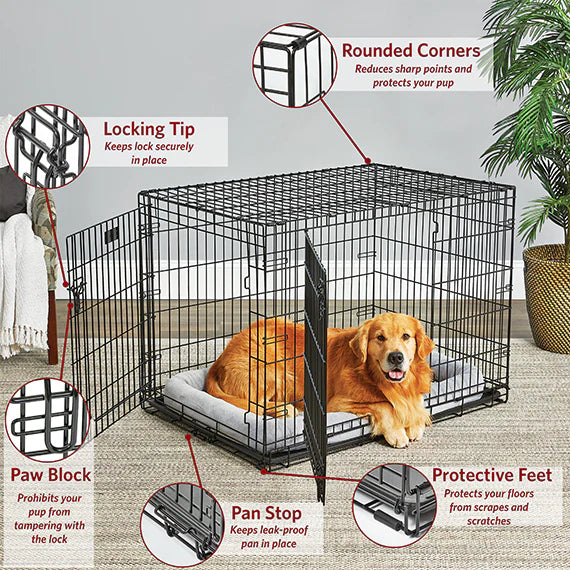 Rounded Corners
Reduces sharp points and protects your pup

Locking Tip
Keeps lock securely in place

Paw Block
Prohibits your pup from tampering with the lock

Pan Stop
Keeps leak-proof pan in place

Protective Feet
Protects your floors from scrapes and scratches